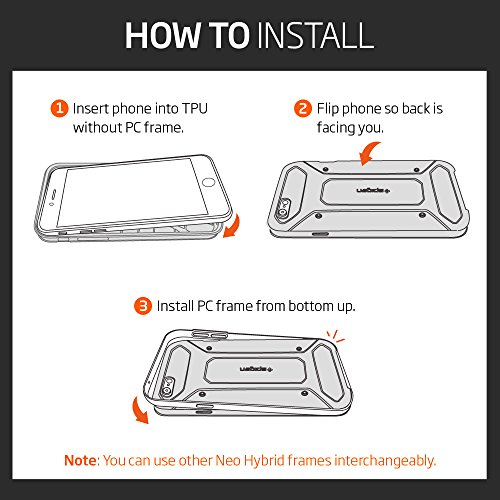 HOW TO INSTALL

1 Insert phone into TPU without PC frame.

2 Flip phone so back is facing you.

spigen

3 Install PC frame from bottom up.

spigen

Note: You can use other Neo Hybrid frames interchangeably.