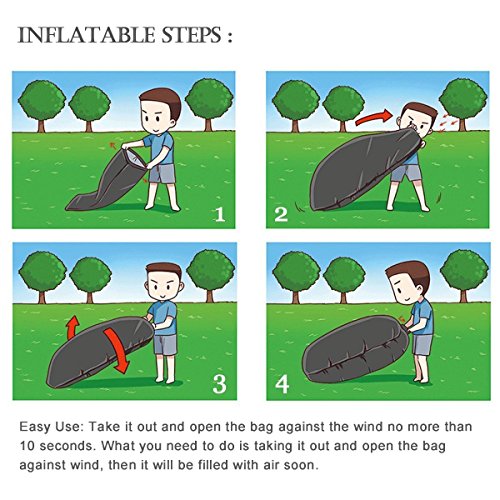 INFLATABLE STEPS :

1

2

3

4

Easy Use: Take it out and open the bag against the wind no more than 10 seconds. What you need to do is taking it out and open the bag against wind, then it will be filled with air soon.