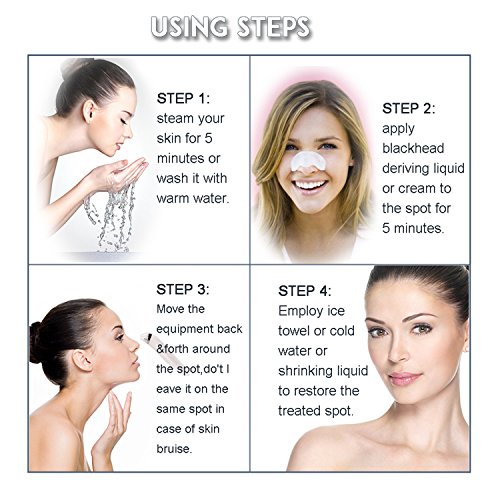 USING STEPS

STEP 1:
steam your skin for 5 minutes or wash it with warm water.

STEP 2:
apply blackhead deriving liquid or cream to the spot for 5 minutes.

STEP 3:
Move the equipment back &forth around the spot,do't l eave it on the same spot in case of skin bruise.

STEP 4:
Employ ice towel or cold water or shrinking liquid to restore the treated spot.