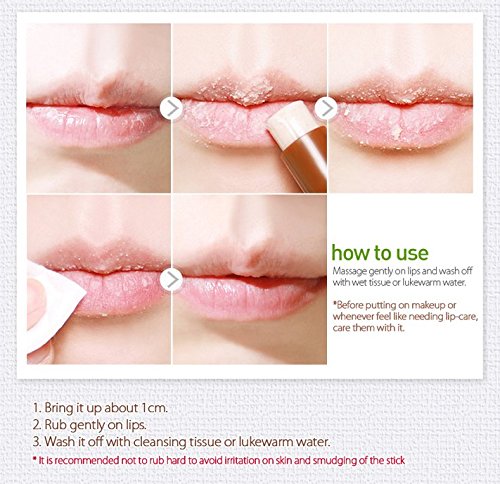 how to use
Massage gently on lips and wash off with wet tissue or lukewarm water.

*Before putting on makeup or whenever feel like needing lip-care, care them with it.

1. Bring it up about 1cm.
2. Rub gently on lips.
3. Wash it off with cleansing tissue or lukewarm water.
* It is recommended not to rub hard to avoid irritation on skin and smudging of the stick