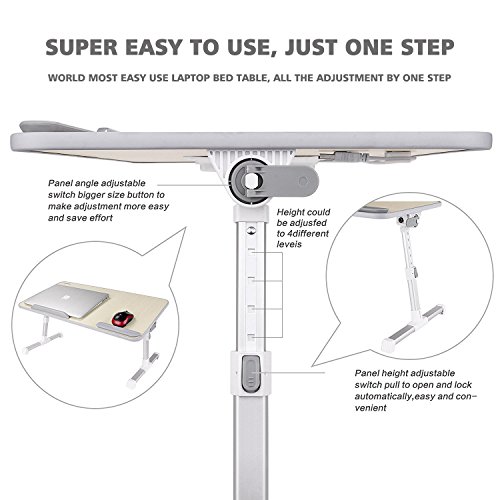 SUPER EASY TO USE, JUST ONE STEP

WORLD MOST EASY USE LAPTOP BED TABLE, ALL THE ADJUSTMENT BY ONE STEP

Panel angle adjustable switch bigger size button to make adjustment more easy and save effort

Height could be adjusfed to 4different levels

Panel height adjustable switch pull to open and lock automatically,easy and convenient