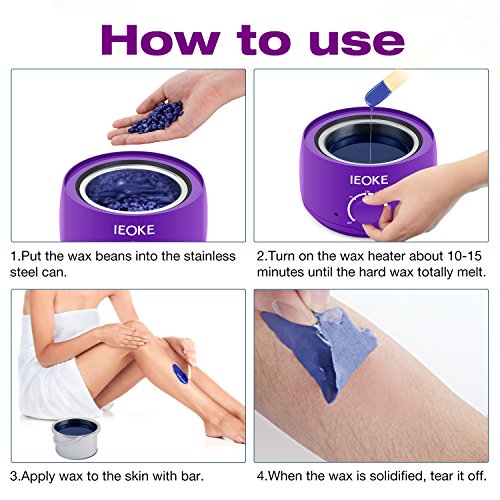 How to use

IEOKE

1.Put the wax beans into the stainless steel can.

IEOKE

2.Turn on the wax heater about 10-15 minutes until the hard wax totally melt.

3.Apply wax to the skin with bar.

4.When the wax is solidified, tear it off.