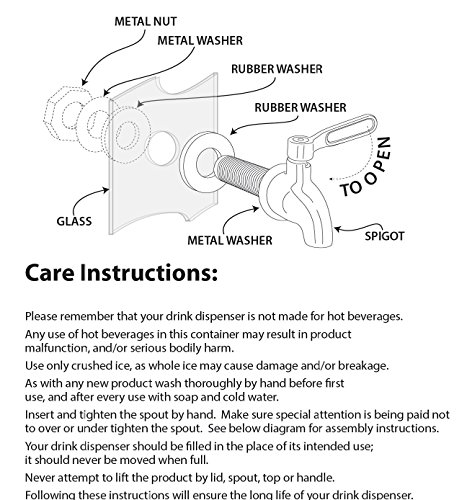 METAL NUT
METAL WASHER
RUBBER WASHER
RUBBER WASHER
TO OPEN
GLASS
METAL WASHER
SPIGOT

Care Instructions:

Please remember that your drink dispenser is not made for hot beverages.

Any use of hot beverages in this container may result in product malfunction, and/or serious bodily harm.

Use only crushed ice, as whole ice may cause damage and/or breakage.

As with any new product wash thoroughly by hand before first use, and after every use with soap and cold water.

Insert and tighten the spout by hand. Make sure special attention is being paid not to over or under tighten the spout. See below diagram for assembly instructions.

Your drink dispenser should be filled in the place of its intended use; it should never be moved when full.

Never attempt to lift the product by lid, spout, top or handle.

Following these instructions will ensure the long life of your drink dispenser.