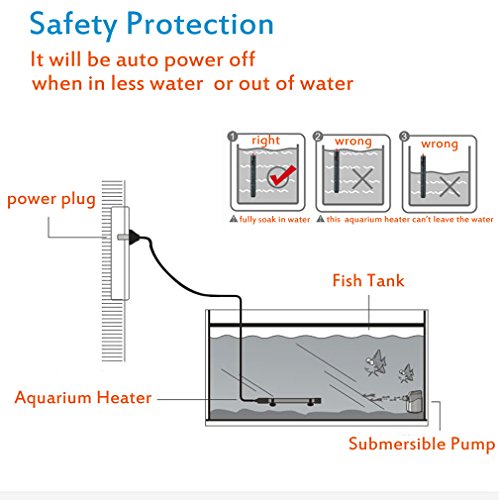 Safety Protection

It will be auto power off when in less water or out of water

1 right

2 wrong

3 wrong

fully soak in water

this aquarium heater can't leave the water

power plug

Fish Tank

Aquarium Heater

Submersible Pump