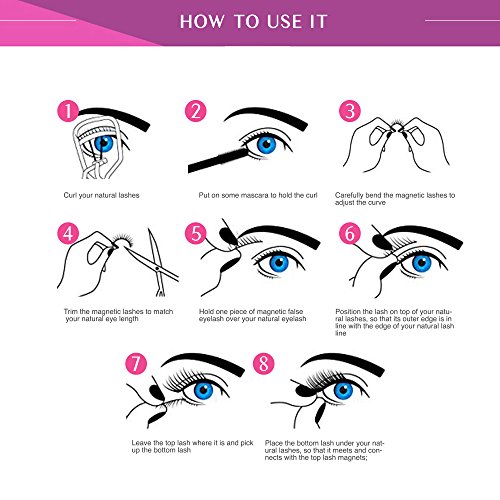 HOW TO USE IT

1

Curl your natural lashes

2

Put on some mascara to hold the curl

3

Carefully bend the magnetic lashes to adjust the curve

4

Trim the magnetic lashes to match your natural eye length

5

Hold one piece of magnetic false eyelash over your natural eyelash

6

Position the lash on top of your natural lashes, so that its outer edge is in line with the edge of your natural lash line

7

Leave the top lash where it is and pick up the bottom lash

8

Place the bottom lash under your natural lashes, so that it meets and connects with the top lash magnets;