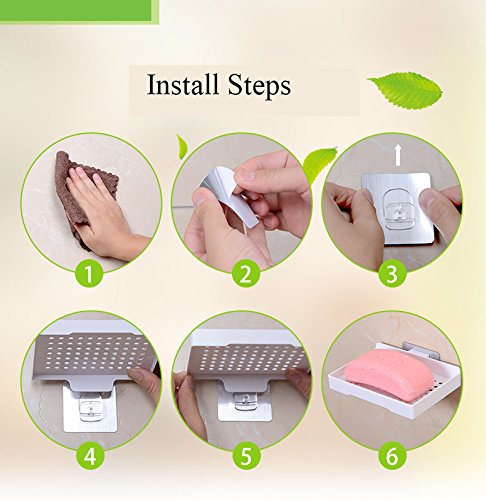 Install Steps

1

2

3

4

5

6