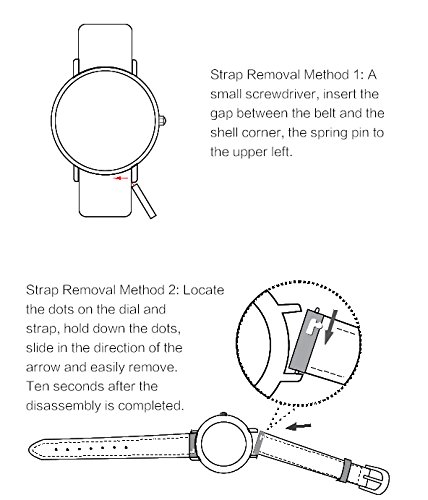 Strap Removal Method 1: A small screwdriver, insert the gap between the belt and the shell corner, the spring pin to the upper left.

Strap Removal Method 2: Locate the dots on the dial and strap, hold down the dots, slide in the direction of the arrow and easily remove. Ten seconds after the disassembly is completed.