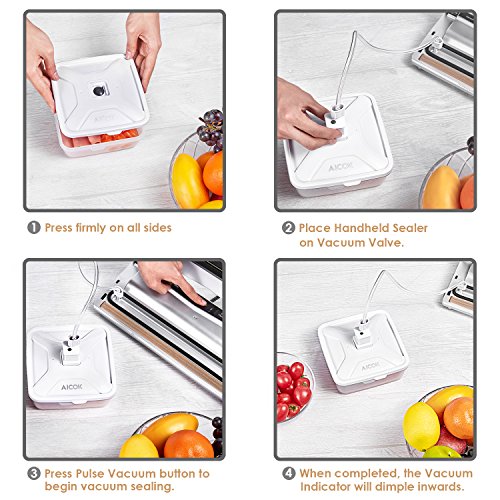 AICOK

1 Press firmly on all sides

AICOK

2 Place Handheld Sealer on Vacuum Valve.

AICOK

3 Press Pulse Vacuum button to begin vacuum sealing.

AICOK

4 When completed, the Vacuum Indicator will dimple inwards.