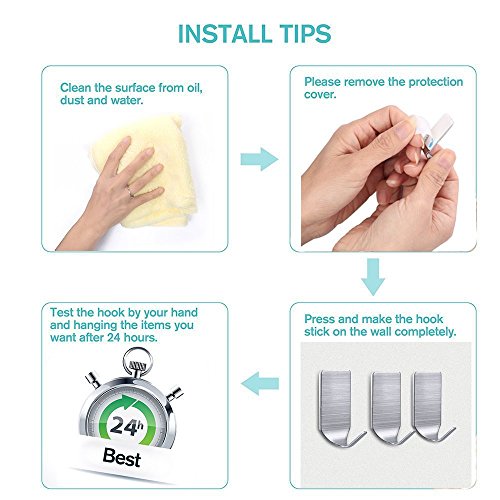 INSTALL TIPS

Clean the surface from oil, dust and water.

Please remove the protection cover.

Press and make the hook stick on the wall completely.

Test the hook by your hand and hanging the items you want after 24 hours.

24h

Best