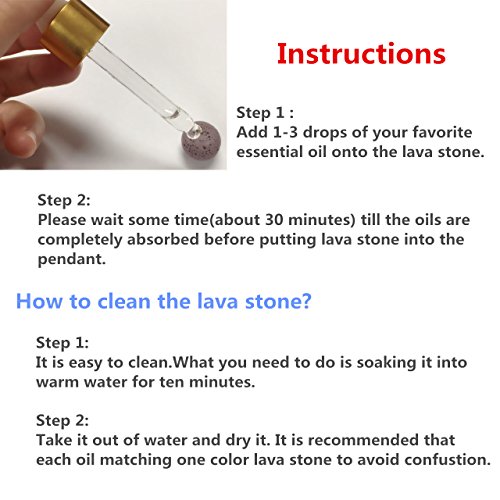 Instructions

Step 1 :
Add 1-3 drops of your favorite essential oil onto the lava stone.

Step 2:
Please wait some time(about 30 minutes) till the oils are completely absorbed before putting lava stone into the pendant.

How to clean the lava stone?

Step 1:
It is easy to clean.What you need to do is soaking it into warm water for ten minutes.

Step 2:
Take it out of water and dry it. It is recommended that each oil matching one color lava stone to avoid confustion.