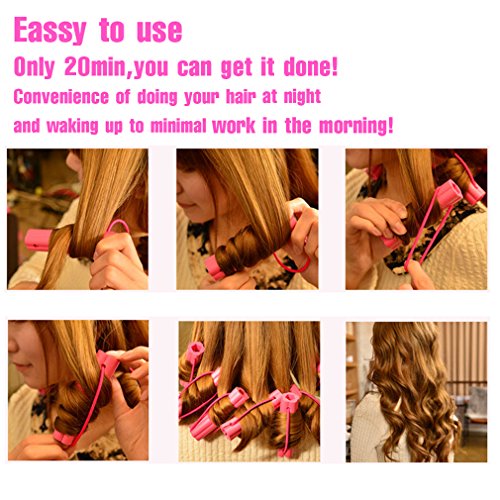 Eassy to use
Only 20min,you can get it done!
Convenience of doing your hair at night
and waking up to minimal work in the morning!