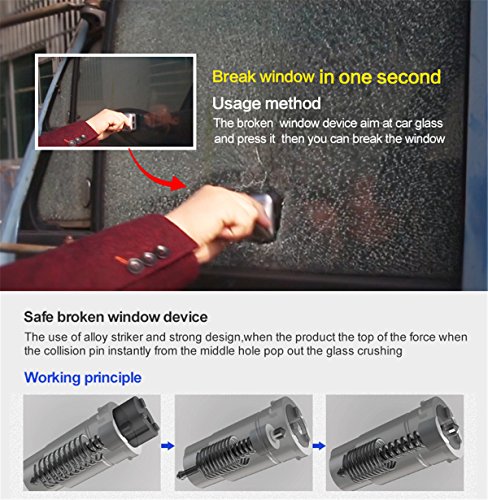 Break window in one second

Usage method

The broken window device aim at car glass and press it then you can break the window

Safe broken window device

The use of alloy striker and strong design,when the product the top of the force when the collision pin instantly from the middle hole pop out the glass crushing

Working principle