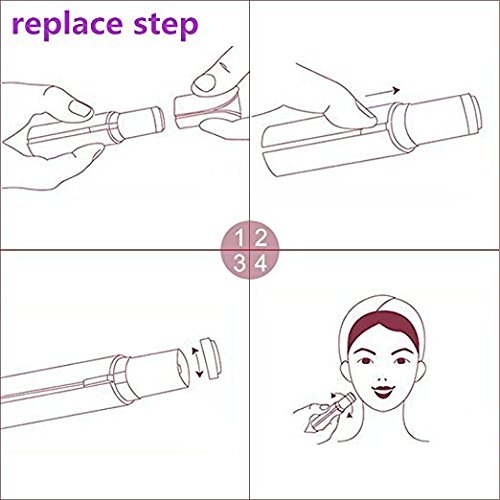 replace step

1 2
3 4