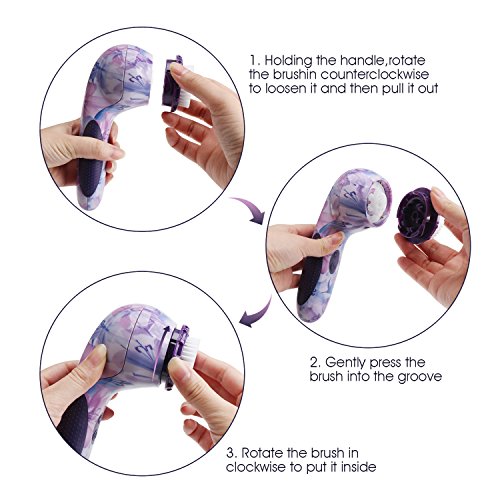 1. Holding the handle,rotate the brushin counterclockwise to loosen it and then pull it out

2. Gently press the brush into the groove

3. Rotate the brush in clockwise to put it inside