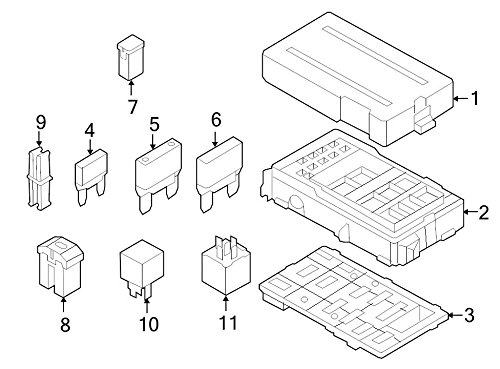 7
1
9
4
5
6
2
8
10
11
3