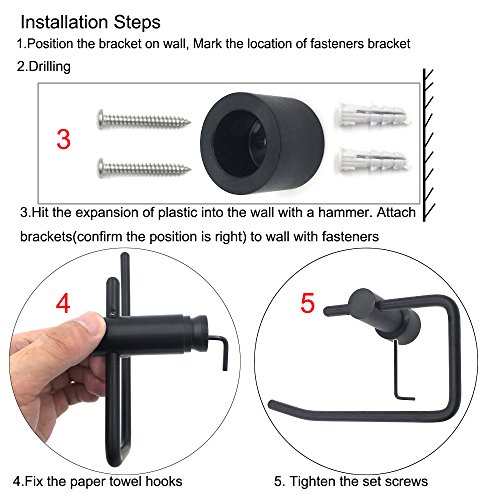 Installation Steps

1.Position the bracket on wall, Mark the location of fasteners bracket

2.Drilling

3

3.Hit the expansion of plastic into the wall with a hammer. Attach brackets(confirm the position is right) to wall with fasteners

4

5

4.Fix the paper towel hooks

5. Tighten the set screws