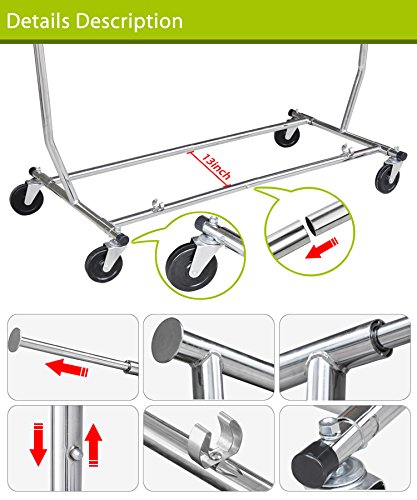 Details Description

13inch