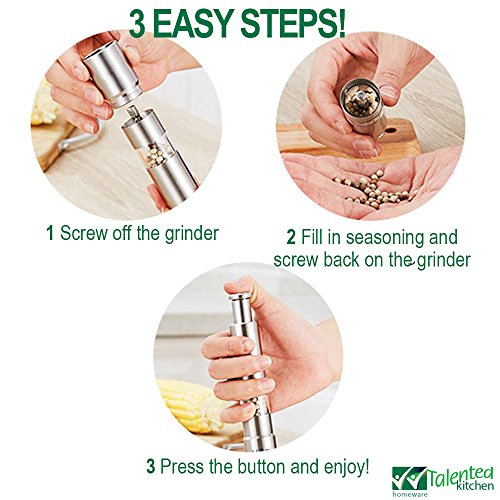 3 EASY STEPS!

1 Screw off the grinder

2 Fill in seasoning and screw back on the grinder

3 Press the button and enjoy!

Talented kitchen
homeware