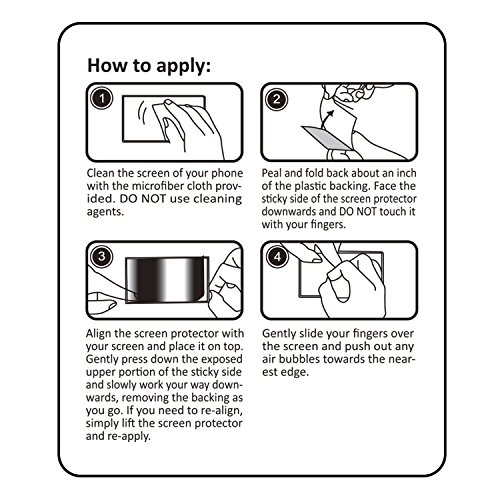 How to apply:

1

Clean the screen of your phone with the microfiber cloth provided. DO NOT use cleaning agents.

2

Peal and fold back about an inch of the plastic backing. Face the sticky side of the screen protector downwards and DO NOT touch it with your fingers.

3

Align the screen protector with your screen and place it on top. Gently press down the exposed upper portion of the sticky side and slowly work your way downwards, removing the backing as you go. If you need to re-align, simply lift the screen protector and re-apply.

4

Gently slide your fingers over the screen and push out any air bubbles towards the nearest edge.