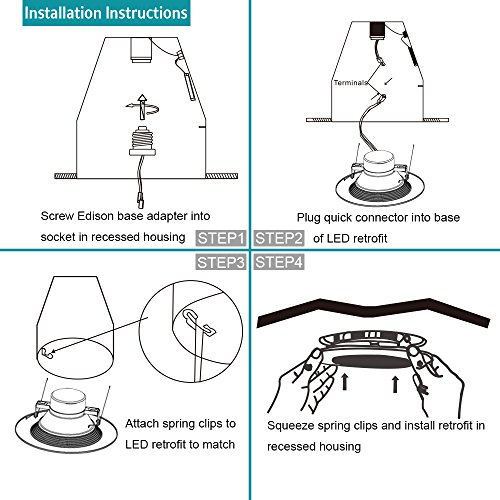 Installation Instructions

Screw Edison base adapter into socket in recessed housing

STEP1

Terminals

Plug quick connector into base of LED retrofit

STEP2

STEP3

Attach spring clips to LED retrofit to match

STEP4

Squeeze spring clips and install retrofit in recessed housing