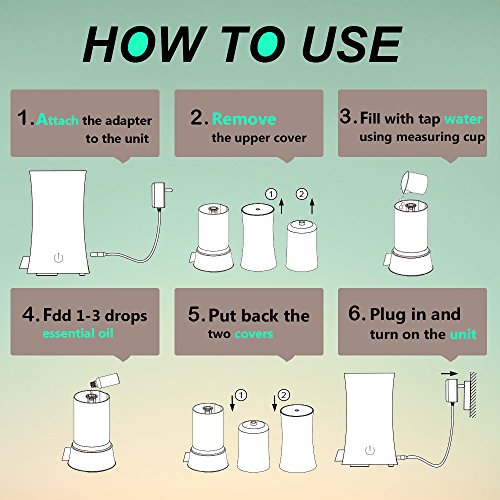 HOW TO USE

1. Attach the adapter to the unit

2. Remove the upper cover

3. Fill with tap water using measuring cup

①

②

4. Fdd 1-3 drops essential oil

5. Put back the two covers

6. Plug in and turn on the unit

①

②