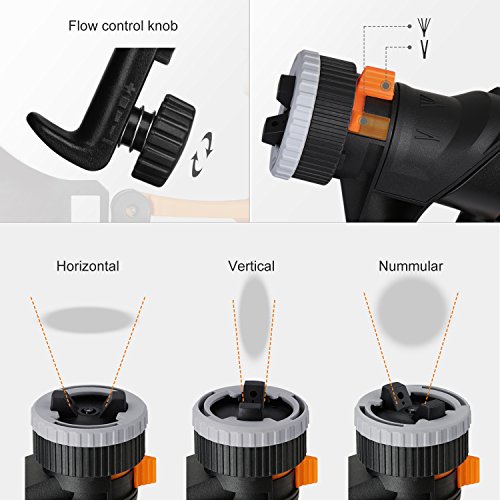 Flow control knob

Horizontal

Vertical

Nummular