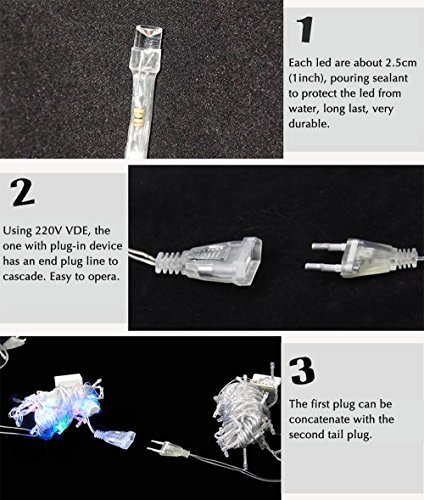 1

Each led are about 2.5cm (1inch), pouring sealant to protect the led from water, long last, very durable.

2

Using 220V VDE, the one with plug-in device has an end plug line to cascade. Easy to opera.

3

The first plug can be concatenate with the second tail plug.