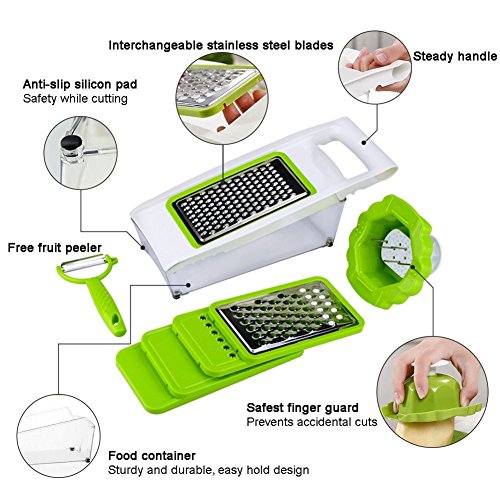 Interchangeable stainless steel blades

Steady handle

Anti-slip silicon pad
Safety while cutting

Free fruit peeler

Safest finger guard
Prevents accidental cuts

Food container
Sturdy and durable, easy hold design