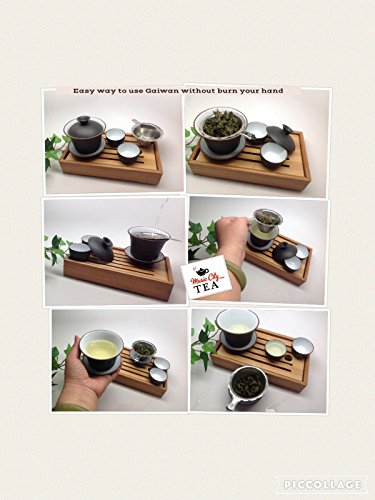 Easy way to use Gaiwan without burn your hand

Music City
TEA

PICCOLLAGE