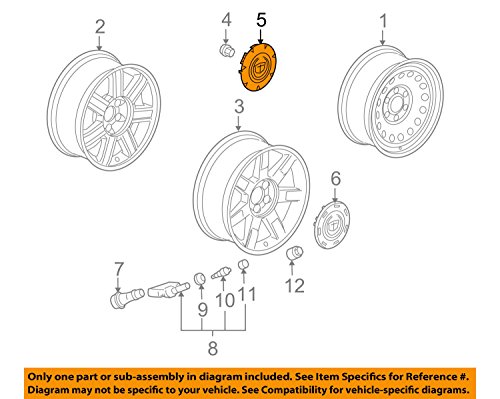 2

4

5

1

3

6

7

9

10

11

12

8

Only one part or sub-assembly in diagram included. See Item Specifics for Reference #. Diagram may not be specific to your vehicle. See Compatibility for vehicle-specific diagrams.