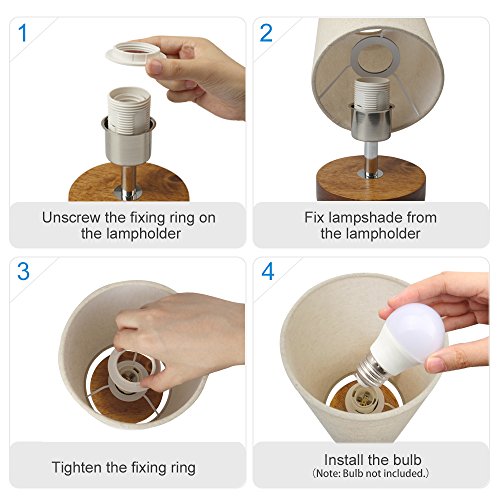 1

Unscrew the fixing ring on the lampholder

2

Fix lampshade from the lampholder

3

Tighten the fixing ring

4

Install the bulb
(Note: Bulb not included.)