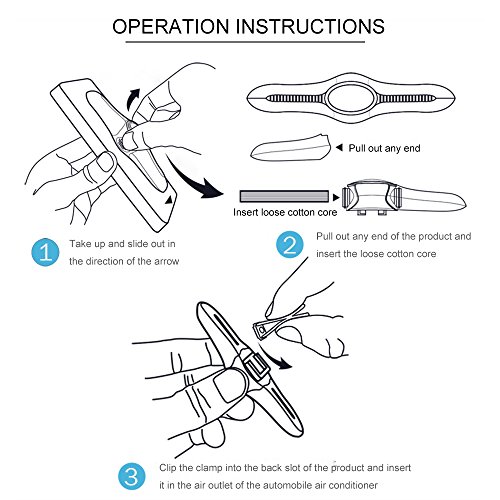 OPERATION INSTRUCTIONS

Pull out any end

Insert loose cotton core

1 Take up and slide out in the direction of the arrow

2 Pull out any end of the product and insert the loose cotton core

3 Clip the clamp into the back slot of the product and insert it in the air outlet of the automobile air conditioner