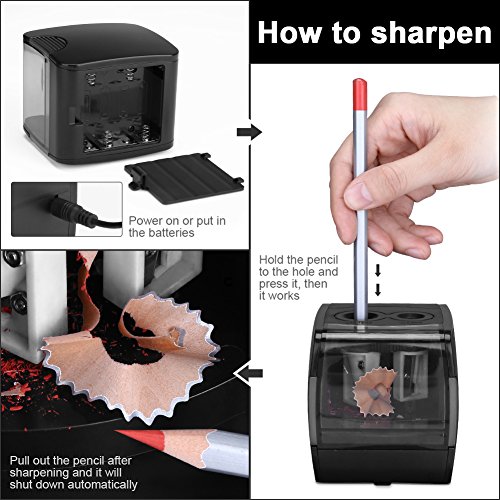 How to sharpen

Power on or put in the batteries

Hold the pencil to the hole and press it, then it works

Pull out the pencil after sharpening and it will shut down automatically