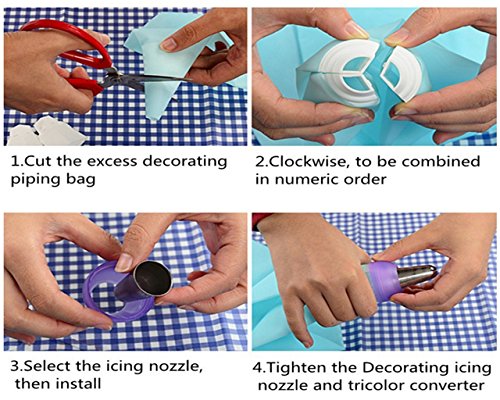 1.Cut the excess decorating piping bag

2.Clockwise, to be combined in numeric order

3.Select the icing nozzle, then install

4.Tighten the Decorating icing nozzle and tricolor converter