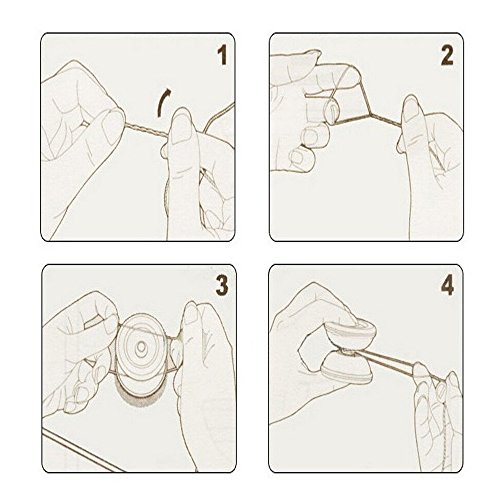 1

2

3

4