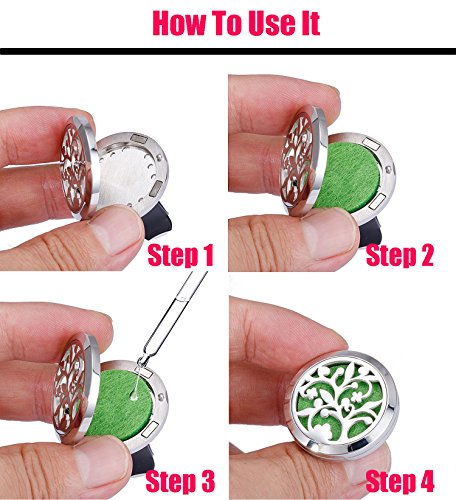 How To Use It

Step 1

Step 2

Step 3

Step 4