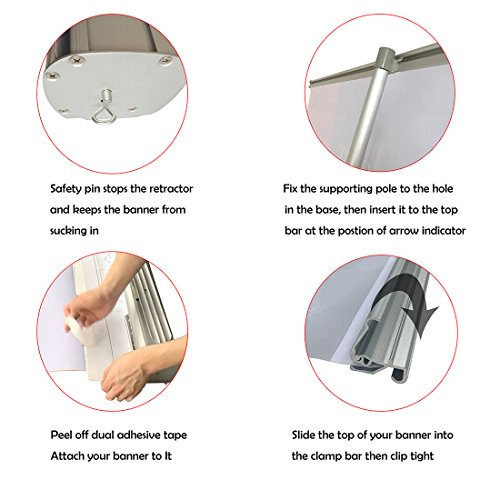 Safety pin stops the retractor and keeps the banner from sucking in

Fix the supporting pole to the hole in the base, then insert it to the top bar at the postion of arrow indicator

Peel off dual adhesive tape Attach your banner to It

Slide the top of your banner into the clamp bar then clip tight