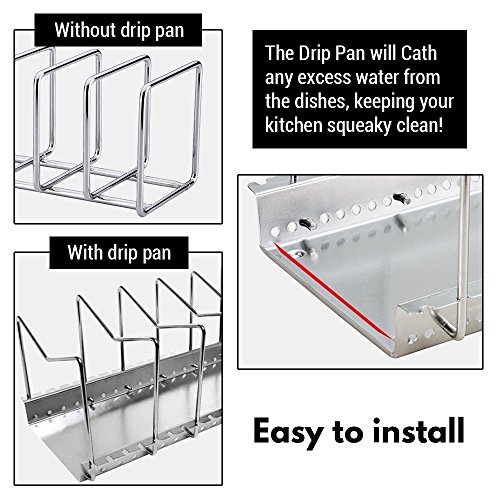 Without drip pan

The Drip Pan will Cath any excess water from the dishes, keeping your kitchen squeaky clean!

With drip pan

Easy to install