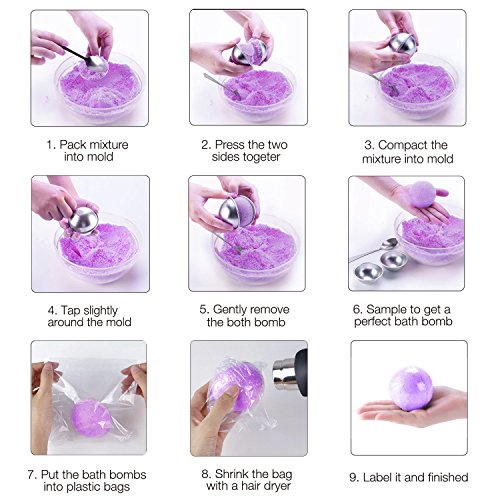 1. Pack mixture into mold

2. Press the two sides togeter

3. Compact the mixture into mold

4. Tap slightly around the mold

5. Gently remove the both bomb

6. Sample to get a perfect bath bomb

7. Put the bath bombs into plastic bags

8. Shrink the bag with a hair dryer

9. Label it and finished