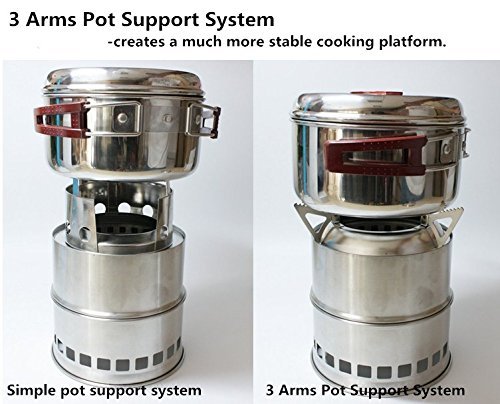 3 Arms Pot Support System

-creates a much more stable cooking platform.

Simple pot support system

3 Arms Pot Support System