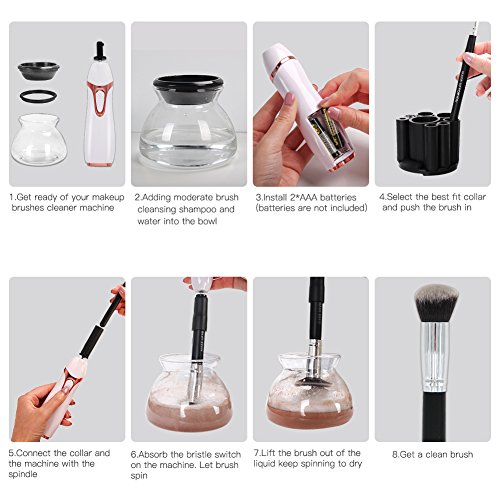 1.Get ready of your makeup brushes cleaner machine

2.Adding moderate brush cleansing shampoo and water into the bowl

3.Install 2*AAA batteries (batteries are not included)

4.Select the best fit collar and push the brush in

5.Connect the collar and the machine with the spindle

6.Absorb the bristle switch on the machine. Let brush spin

7.Lift the brush out of the liquid keep spinning to dry

8.Get a clean brush