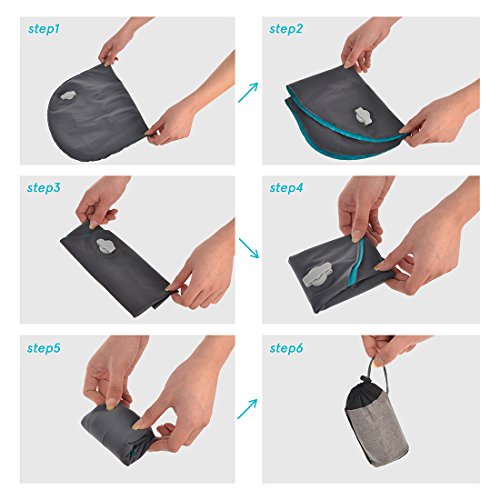 step1

step2

step3

step4

step5

step6