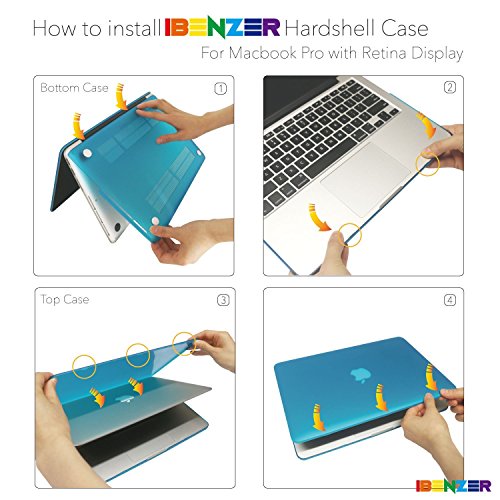 How to install IBENZER Hardshell Case
For Macbook Pro with Retina Display

Bottom Case
1

2

Top Case
3

4

IBENZER