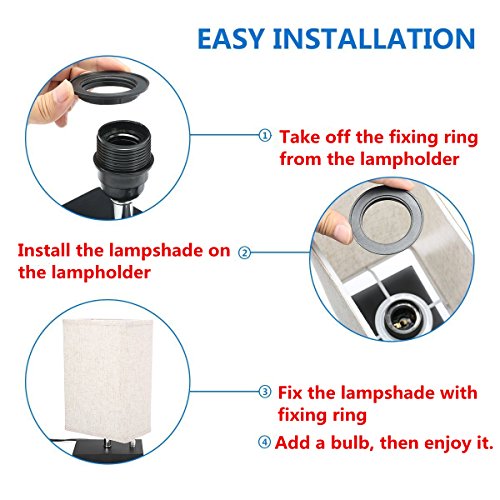 EASY INSTALLATION

① Take off the fixing ring from the lampholder

Install the lampshade on the lampholder ②

③ Fix the lampshade with fixing ring

④ Add a bulb, then enjoy it.