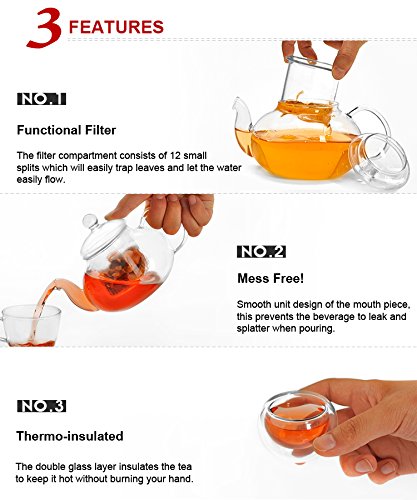 3 FEATURES

NO.1

Functional Filter

The filter compartment consists of 12 small splits which will easily trap leaves and let the water easily flow.

NO.2

Mess Free!

Smooth unit design of the mouth piece, this prevents the beverage to leak and splatter when pouring.

NO.3

Thermo-insulated

The double glass layer insulates the tea to keep it hot without burning your hand.