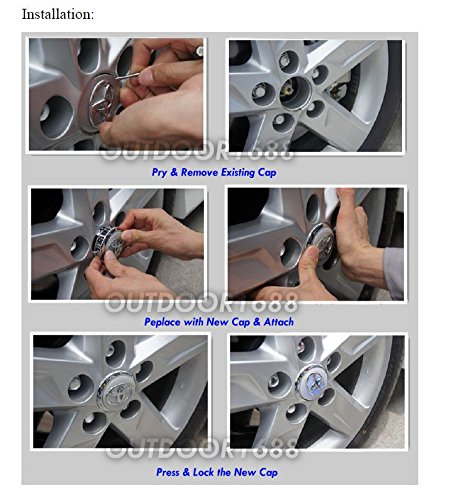 Installation:

OUTDOOR1688

Pry & Remove Existing Cap

OUTDOOR1688

Peplace with New Cap & Attach

OUTDOOR1688

Press & Lock the New Cap