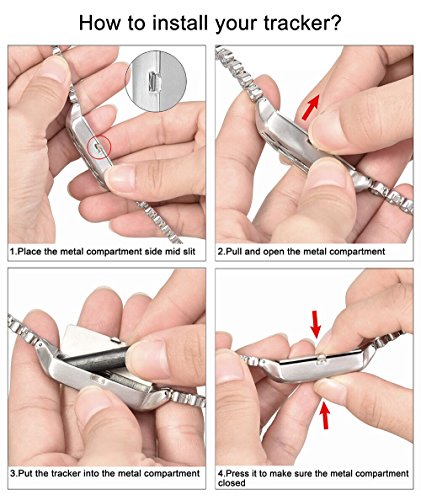 How to install your tracker?

1.Place the metal compartment side mid slit

2.Pull and open the metal compartment

3.Put the tracker into the metal compartment

4.Press it to make sure the metal compartment closed