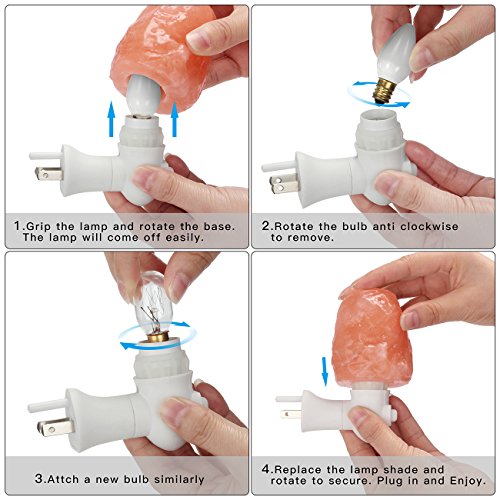 1.Grip the lamp and rotate the base. The lamp will come off easily.

2.Rotate the bulb anti clockwise to remove.

3.Attch a new bulb similarly

4.Replace the lamp shade and rotate to secure. Plug in and Enjoy.