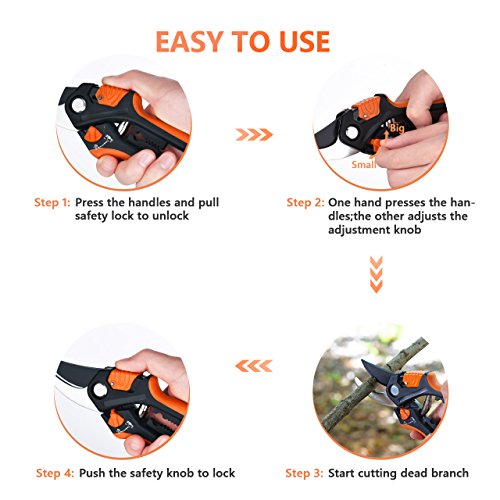 EASY TO USE

Step 1: Press the handles and pull safety lock to unlock

Big
Small

Step 2: One hand presses the handles;the other adjusts the adjustment knob

Step 4: Push the safety knob to lock

Step 3: Start cutting dead branch