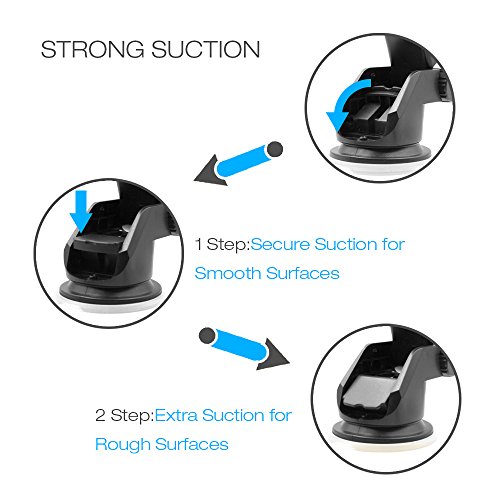 STRONG SUCTION

1 Step:Secure Suction for Smooth Surfaces

2 Step:Extra Suction for Rough Surfaces